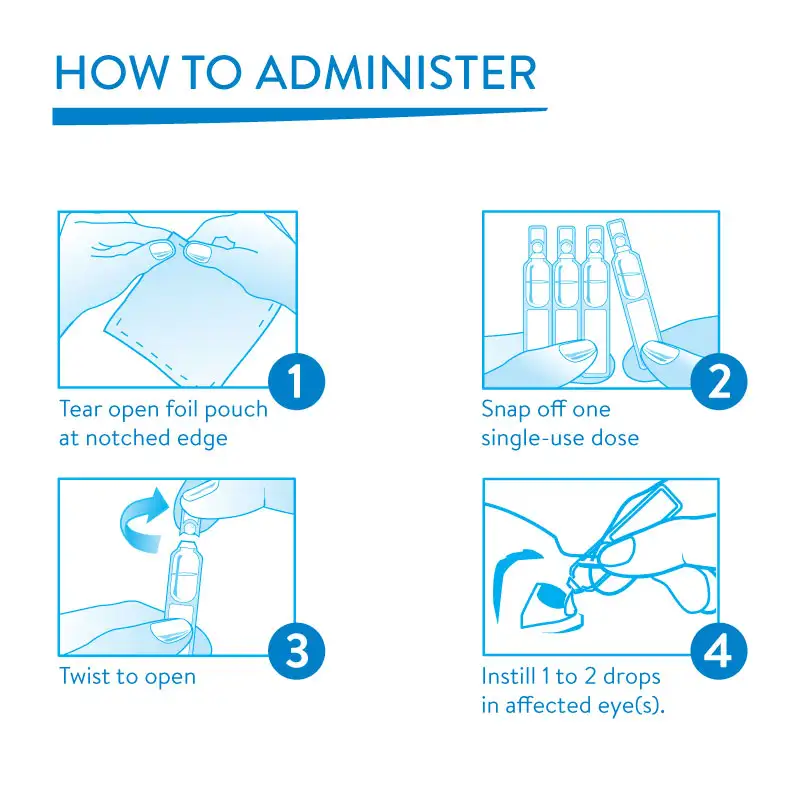 HOW TO ADMINISTER

1

Tear open foil pouch at notched edge

2

Snap off one single-use dose

3

Twist to open

4

Instill 1 to 2 drops in affected eye(s).