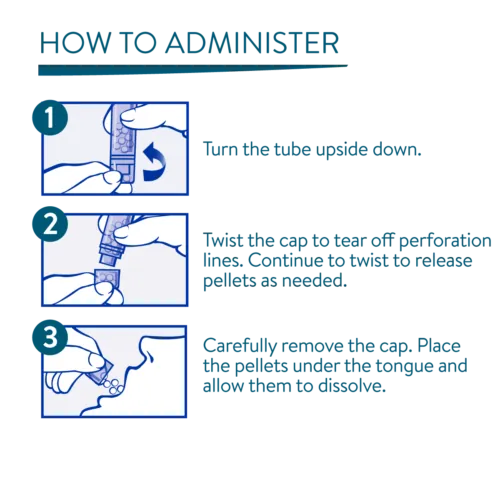 HOW TO ADMINISTER

1

Turn the tube upside down.

2

Twist the cap to tear off perforation lines. Continue to twist to release pellets as needed.

3

Carefully remove the cap. Place the pellets under the tongue and allow them to dissolve.