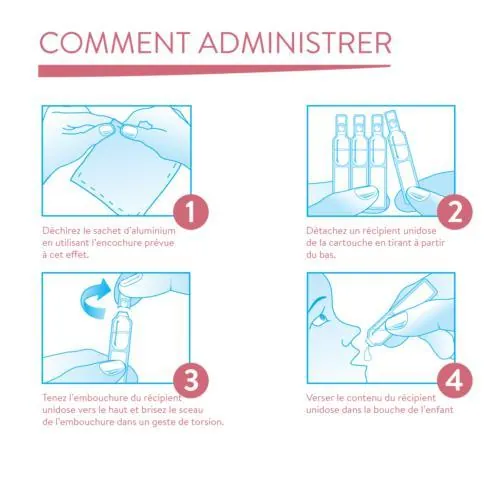 COMMENT ADMINISTRER

1

Déchirez le sachet d'aluminium en utilisant l'encochure prévue à cet effet.

2

Détachez un récipient unidose de la cartouche en tirant à partir du bas.

3

Tenez l'embouchure du récipient unidose vers le haut et brisez le sceau de l'embouchure dans un geste de torsion.

4

Verser le contenu du récipient unidose dans la bouche de l'enfant