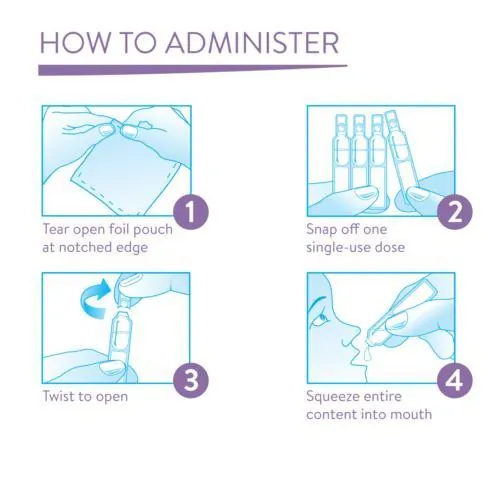 HOW TO ADMINISTER

1
Tear open foil pouch at notched edge

2
Snap off one single-use dose

3
Twist to open

4
Squeeze entire content into mouth